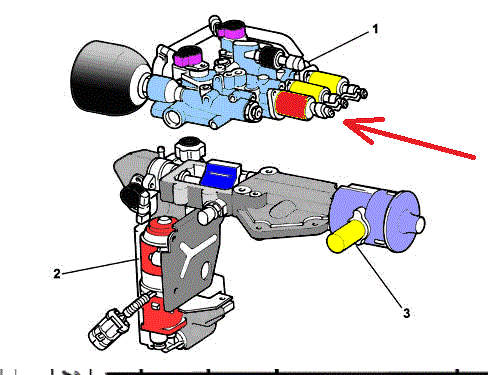 1

2

3