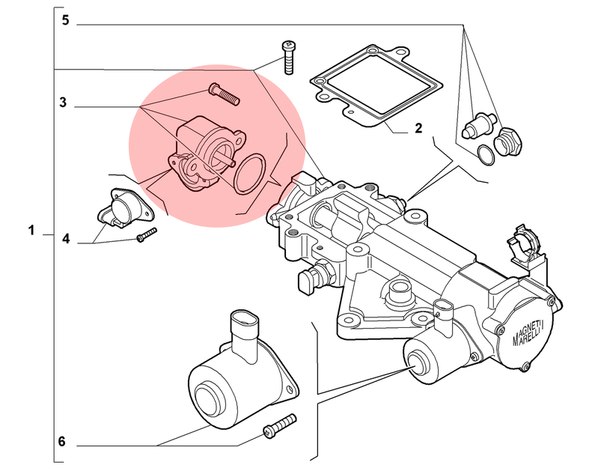 5

3

2

1

4

MAGNETI MARELLI

6