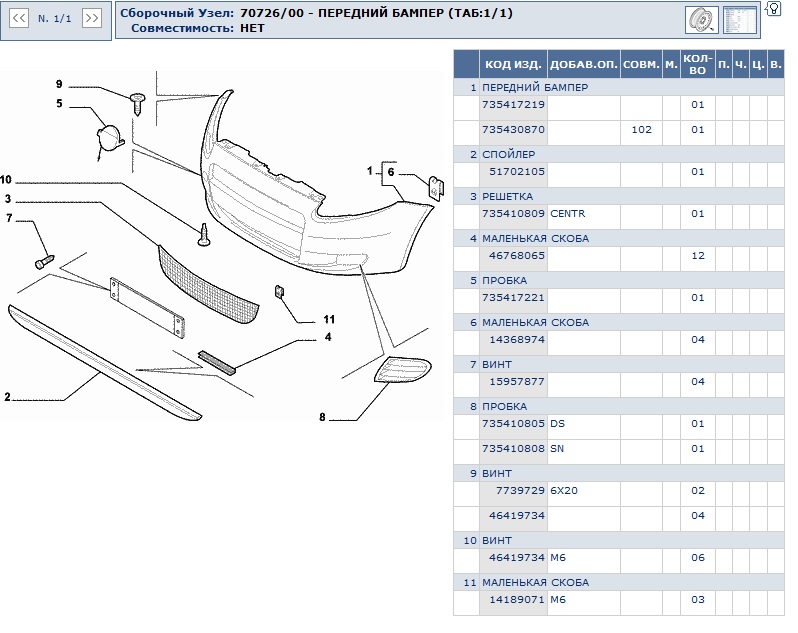 << N. 1/1 >>

Сборочный Узел: 70726/00 - ПЕРЕДНИЙ БАМПЕР (ТАБ:1/1)
Совместимость: НЕТ

9
5
10
3
7
1
6
11
4
2
8

| | КОД ИЗД. | ДОБАВ.ОП. | СОВМ. | М. | КОЛ-ВО | П. | Ч. | Ц. | В. |
|---|---|---|---|---|---|---|---|---|---|
| 1 | ПЕРЕДНИЙ БАМПЕР | | | | | | | | |
| | 735417219 | | | | 01 | | | | |
| | 735430870 | | 102 | | 01 | | | | |
| 2 | СПОЙЛЕР | | | | | | | | |
| | 51702105 | | | | 01 | | | | |
| 3 | РЕШЕТКА | | | | | | | | |
| | 735410809 | CENTR | | | 01 | | | | |
| 4 | МАЛЕНЬКАЯ СКОБА | | | | | | | | |
| | 46768065 | | | | 12 | | | | |
| 5 | ПРОБКА | | | | | | | | |
| | 735417221 | | | | 01 | | | | |
| 6 | МАЛЕНЬКАЯ СКОБА | | | | | | | | |
| | 14368974 | | | | 04 | | | | |
| 7 | ВИНТ | | | | | | | | |
| | 15957877 | | | | 04 | | | | |
| 8 | ПРОБКА | | | | | | | | |
| | 735410805 | DS | | | 01 | | | | |
| | 735410808 | SN | | | 01 | | | | |
| 9 | ВИНТ | | | | | | | | |
| | 7739729 | 6X20 | | | 02 | | | | |
| | 46419734 | | | | 04 | | | | |
| 10 | ВИНТ | | | | | | | | |
| | 46419734 | M6 | | | 06 | | | | |
| 11 | МАЛЕНЬКАЯ СКОБА | | | | | | | | |
| | 14189071 | M6 | | | 03 | | | | |