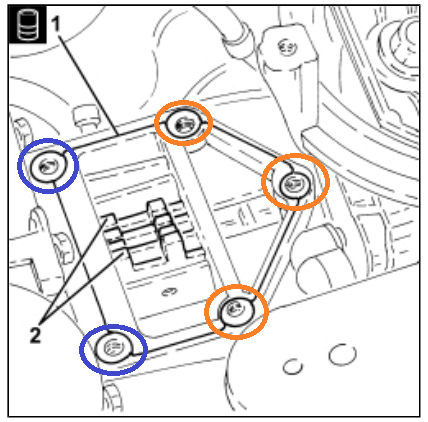 1

2