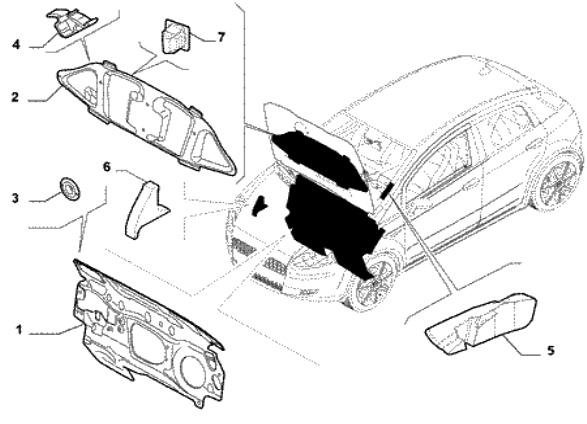 4
7
2
6
3
1
5