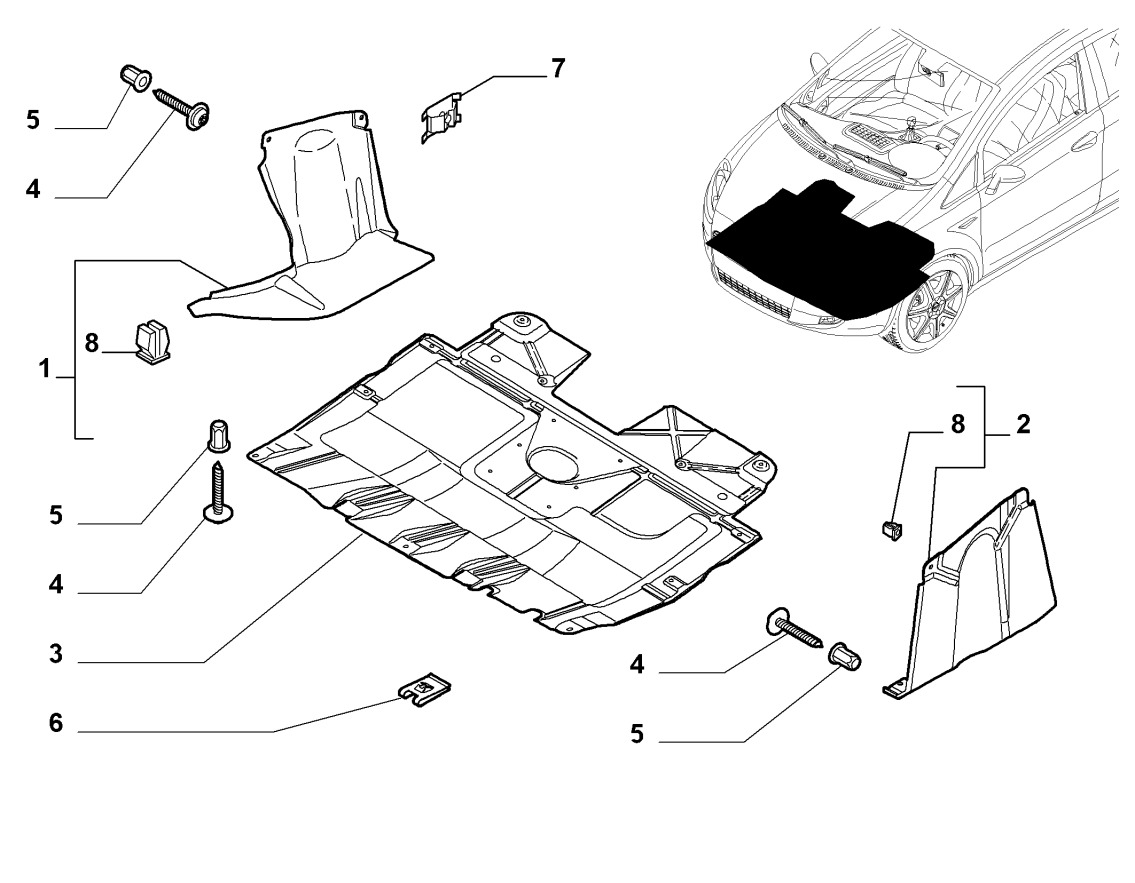 5
4
7
1
8
5
4
3
6
8
2
4
5