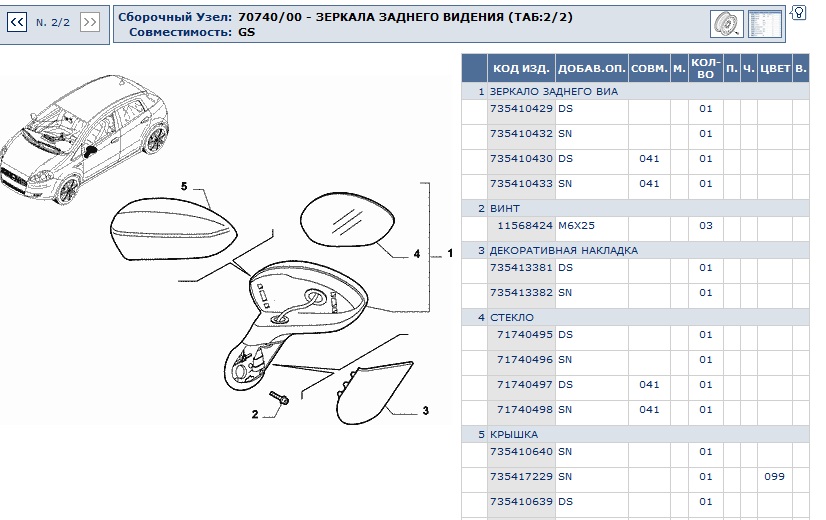 << N. 2/2 >>

Сборочный Узел: 70740/00 - ЗЕРКАЛА ЗАДНЕГО ВИДЕНИЯ (ТАБ:2/2)
Совместимость: GS

5
4
1
2
3

| | КОД ИЗД. | ДОБАВ.ОП. | СОВМ. | М. | КОЛ-ВО | П. | Ч. | ЦВЕТ | В. |
|---|---|---|---|---|---|---|---|---|---|
| 1 | ЗЕРКАЛО ЗАДНЕГО ВИА | | | | | | | | |
| | 735410429 | DS | | | 01 | | | | |
| | 735410432 | SN | | | 01 | | | | |
| | 735410430 | DS | 041 | | 01 | | | | |
| | 735410433 | SN | 041 | | 01 | | | | |
| 2 | ВИНТ | | | | | | | | |
| | 11568424 | M6X25 | | | 03 | | | | |
| 3 | ДЕКОРАТИВНАЯ НАКЛАДКА | | | | | | | | |
| | 735413381 | DS | | | 01 | | | | |
| | 735413382 | SN | | | 01 | | | | |
| 4 | СТЕКЛО | | | | | | | | |
| | 71740495 | DS | | | 01 | | | | |
| | 71740496 | SN | | | 01 | | | | |
| | 71740497 | DS | 041 | | 01 | | | | |
| | 71740498 | SN | 041 | | 01 | | | | |
| 5 | КРЫШКА | | | | | | | | |
| | 735410640 | SN | | | 01 | | | | |
| | 735417229 | SN | | | 01 | | | 099 | |
| | 735410639 | DS | | | 01 | | | | |