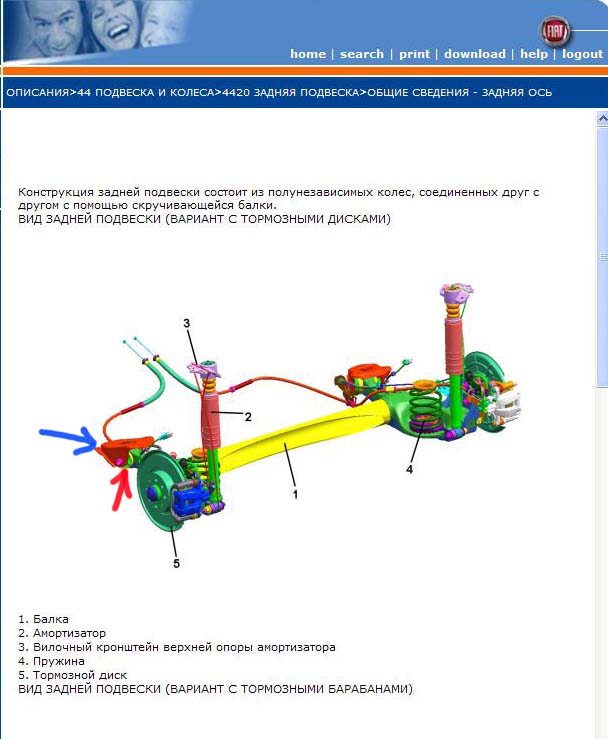 FIAT

home | search | print | download | help | logout

ОПИСАНИЯ>44 ПОДВЕСКА И КОЛЕСА>4420 ЗАДНЯЯ ПОДВЕСКА>ОБЩИЕ СВЕДЕНИЯ - ЗАДНЯЯ ОСЬ

Конструкция задней подвески состоит из полунезависимых колес, соединенных друг с другом с помощью скручивающейся балки.
ВИД ЗАДНЕЙ ПОДВЕСКИ (ВАРИАНТ С ТОРМОЗНЫМИ ДИСКАМИ)

3
2
1
4
5

1. Балка
2. Амортизатор
3. Вилочный кронштейн верхней опоры амортизатора
4. Пружина
5. Тормозной диск
ВИД ЗАДНЕЙ ПОДВЕСКИ (ВАРИАНТ С ТОРМОЗНЫМИ БАРАБАНАМИ)