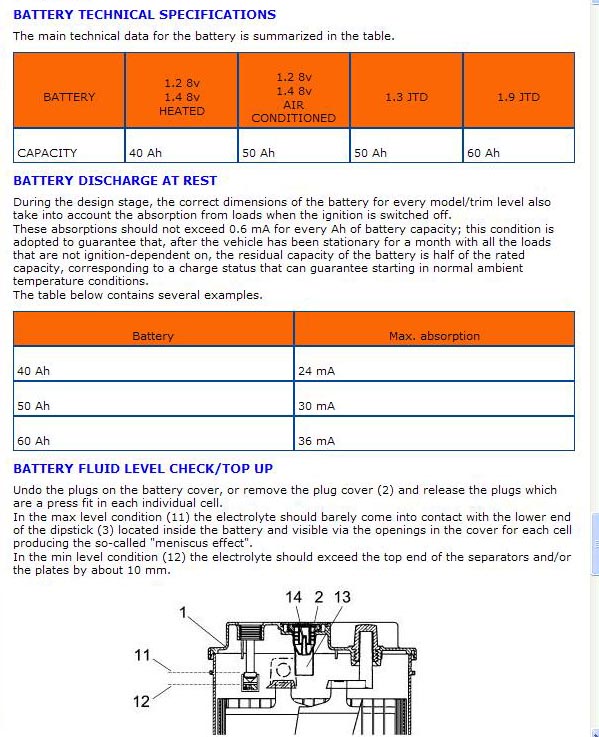 BATTERY TECHNICAL SPECIFICATIONS

The main technical data for the battery is summarized in the table.

| BATTERY | 1.2 8v 1.4 8v HEATED | 1.2 8v 1.4 8v AIR CONDITIONED | 1.3 JTD | 1.9 JTD |
|---|---|---|---|---|
| CAPACITY | 40 Ah | 50 Ah | 50 Ah | 60 Ah |

BATTERY DISCHARGE AT REST

During the design stage, the correct dimensions of the battery for every model/trim level also take into account the absorption from loads when the ignition is switched off.
These absorptions should not exceed 0.6 mA for every Ah of battery capacity; this condition is adopted to guarantee that, after the vehicle has been stationary for a month with all the loads that are not ignition-dependent on, the residual capacity of the battery is half of the rated capacity, corresponding to a charge status that can guarantee starting in normal ambient temperature conditions.
The table below contains several examples.

| Battery | Max. absorption |
|---|---|
| 40 Ah | 24 mA |
| 50 Ah | 30 mA |
| 60 Ah | 36 mA |

BATTERY FLUID LEVEL CHECK/TOP UP

Undo the plugs on the battery cover, or remove the plug cover (2) and release the plugs which are a press fit in each individual cell.
In the max level condition (11) the electrolyte should barely come into contact with the lower end of the dipstick (3) located inside the battery and visible via the openings in the cover for each cell producing the so-called "meniscus effect".
In the min level condition (12) the electrolyte should exceed the top end of the separators and/or the plates by about 10 mm.

14 2 13
1
11
12