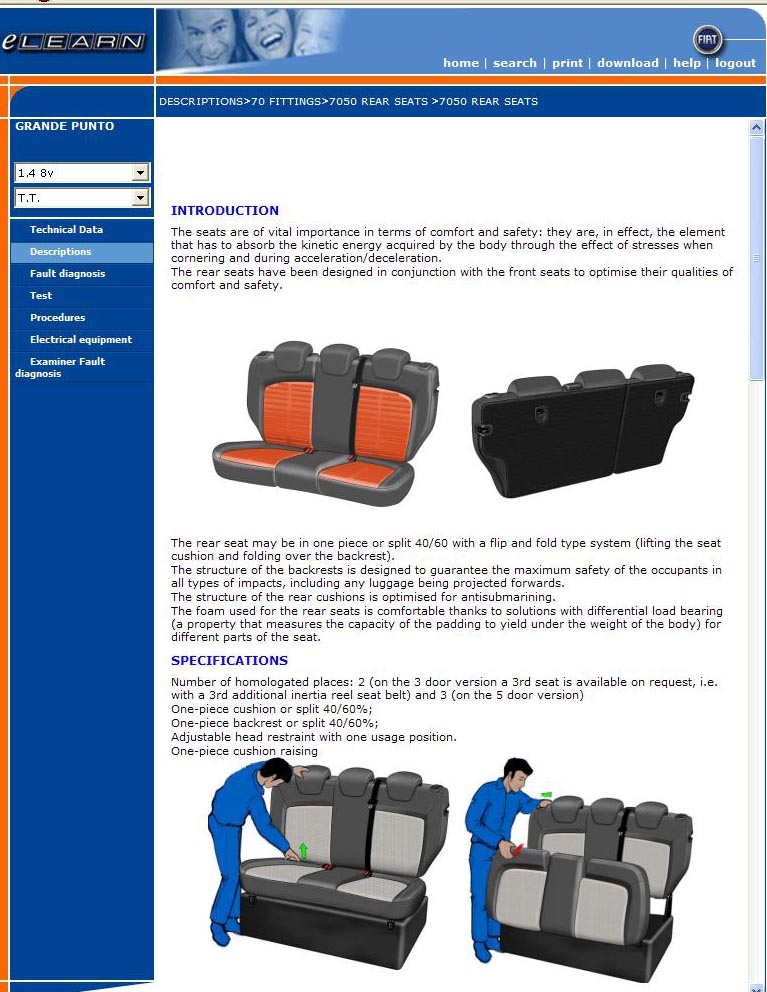 eLEARN

FIAT

home | search | print | download | help | logout

DESCRIPTIONS>70 FITTINGS>7050 REAR SEATS >7050 REAR SEATS

GRANDE PUNTO

1.4 8v

T.T.

Technical Data

Descriptions

Fault diagnosis

Test

Procedures

Electrical equipment

Examiner Fault diagnosis

INTRODUCTION

The seats are of vital importance in terms of comfort and safety: they are, in effect, the element that has to absorb the kinetic energy acquired by the body through the effect of stresses when cornering and during acceleration/deceleration.
The rear seats have been designed in conjunction with the front seats to optimise their qualities of comfort and safety.

The rear seat may be in one piece or split 40/60 with a flip and fold type system (lifting the seat cushion and folding over the backrest).
The structure of the backrests is designed to guarantee the maximum safety of the occupants in all types of impacts, including any luggage being projected forwards.
The structure of the rear cushions is optimised for antisubmarining.
The foam used for the rear seats is comfortable thanks to solutions with differential load bearing (a property that measures the capacity of the padding to yield under the weight of the body) for different parts of the seat.

SPECIFICATIONS

Number of homologated places: 2 (on the 3 door version a 3rd seat is available on request, i.e. with a 3rd additional inertia reel seat belt) and 3 (on the 5 door version)
One-piece cushion or split 40/60%;
One-piece backrest or split 40/60%;
Adjustable head restraint with one usage position.
One-piece cushion raising