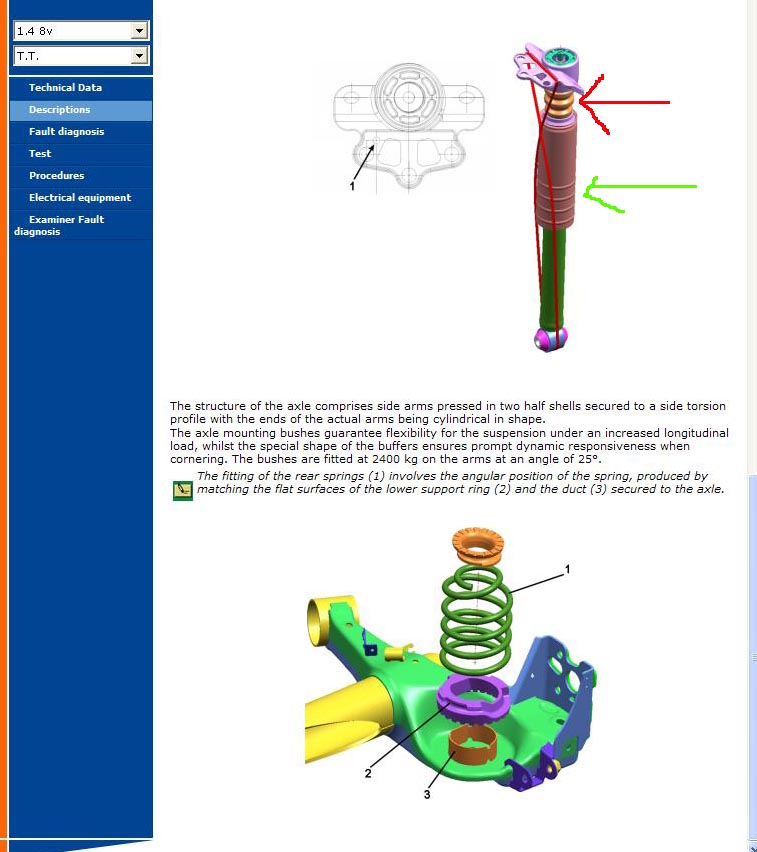 1.4 8v
T.T.

Technical Data
Descriptions
Fault diagnosis
Test
Procedures
Electrical equipment
Examiner Fault diagnosis

1

The structure of the axle comprises side arms pressed in two half shells secured to a side torsion profile with the ends of the actual arms being cylindrical in shape.
The axle mounting bushes guarantee flexibility for the suspension under an increased longitudinal load, whilst the special shape of the buffers ensures prompt dynamic responsiveness when cornering. The bushes are fitted at 2400 kg on the arms at an angle of 25°.

The fitting of the rear springs (1) involves the angular position of the spring, produced by matching the flat surfaces of the lower support ring (2) and the duct (3) secured to the axle.

1
2
3