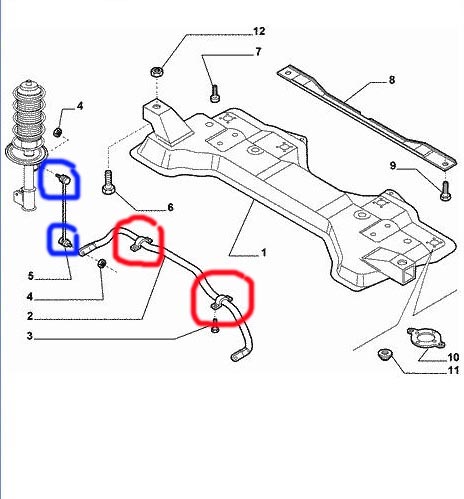 12
7
8
4
9
6
1
5
4
2
3
10
11